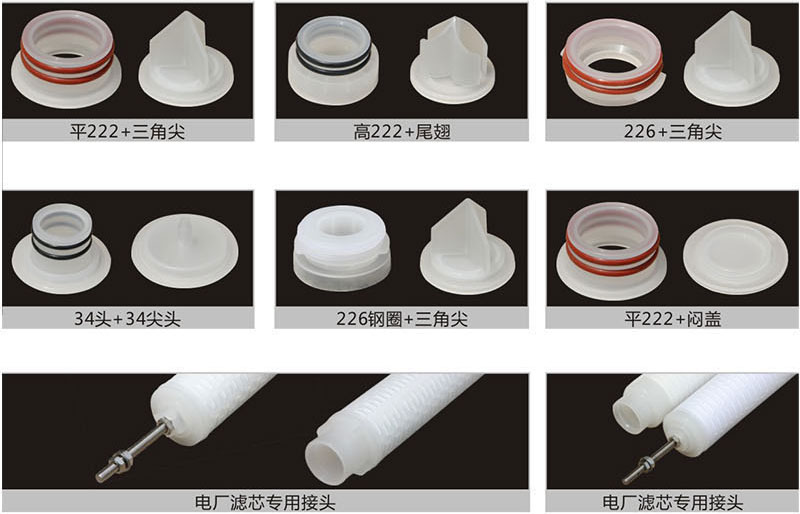 平222+三角尖

高222+尾翅

226+三角尖

34头+34尖头

226钢圈+三角尖

平222+闷盖

电厂滤芯专用接头

电厂滤芯专用接头